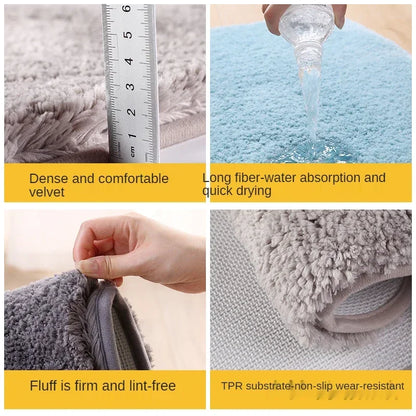 6
5
4
3
2
1
cm

Dense and comfortable velvet

Long fiber-water absorption and quick drying

Fluff is firm and lint-free

TPR substrate-non-slip wear-resistant