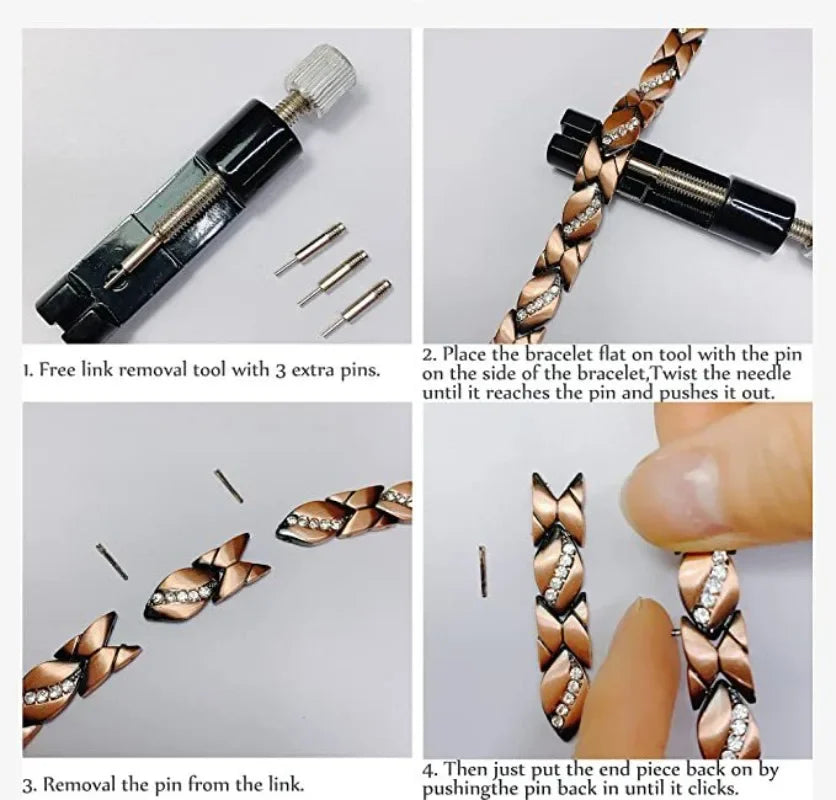 1. Free link removal tool with 3 extra pins.

2. Place the bracelet flat on tool with the pin on the side of the bracelet,Twist the needle until it reaches the pin and pushes it out.

3. Removal the pin from the link.

4. Then just put the end piece back on by pushingthe pin back in until it clicks.