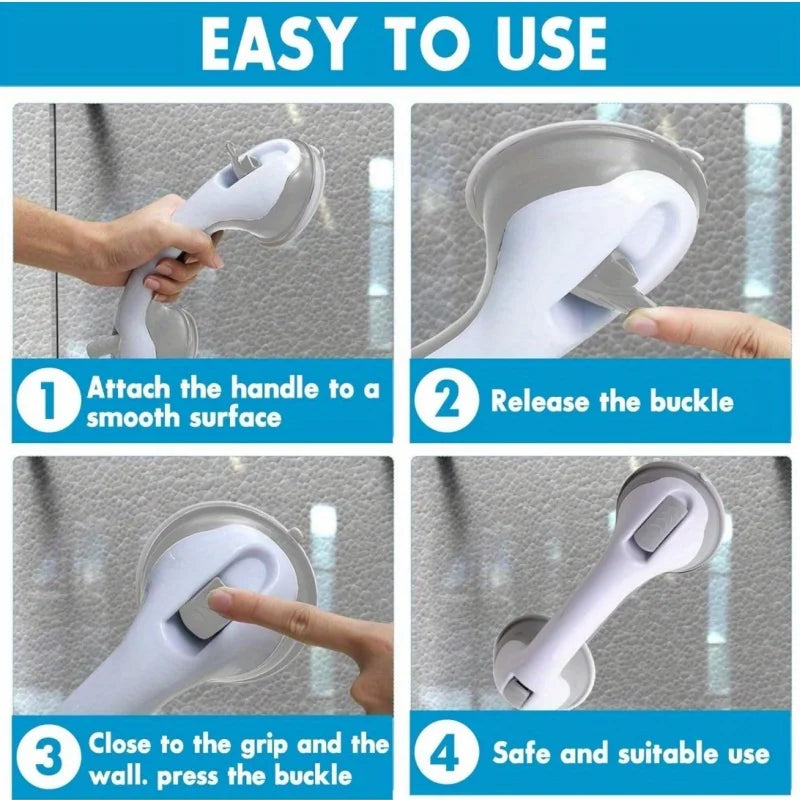 EASY TO USE

1 Attach the handle to a smooth surface

2 Release the buckle

3 Close to the grip and the wall. press the buckle

4 Safe and suitable use